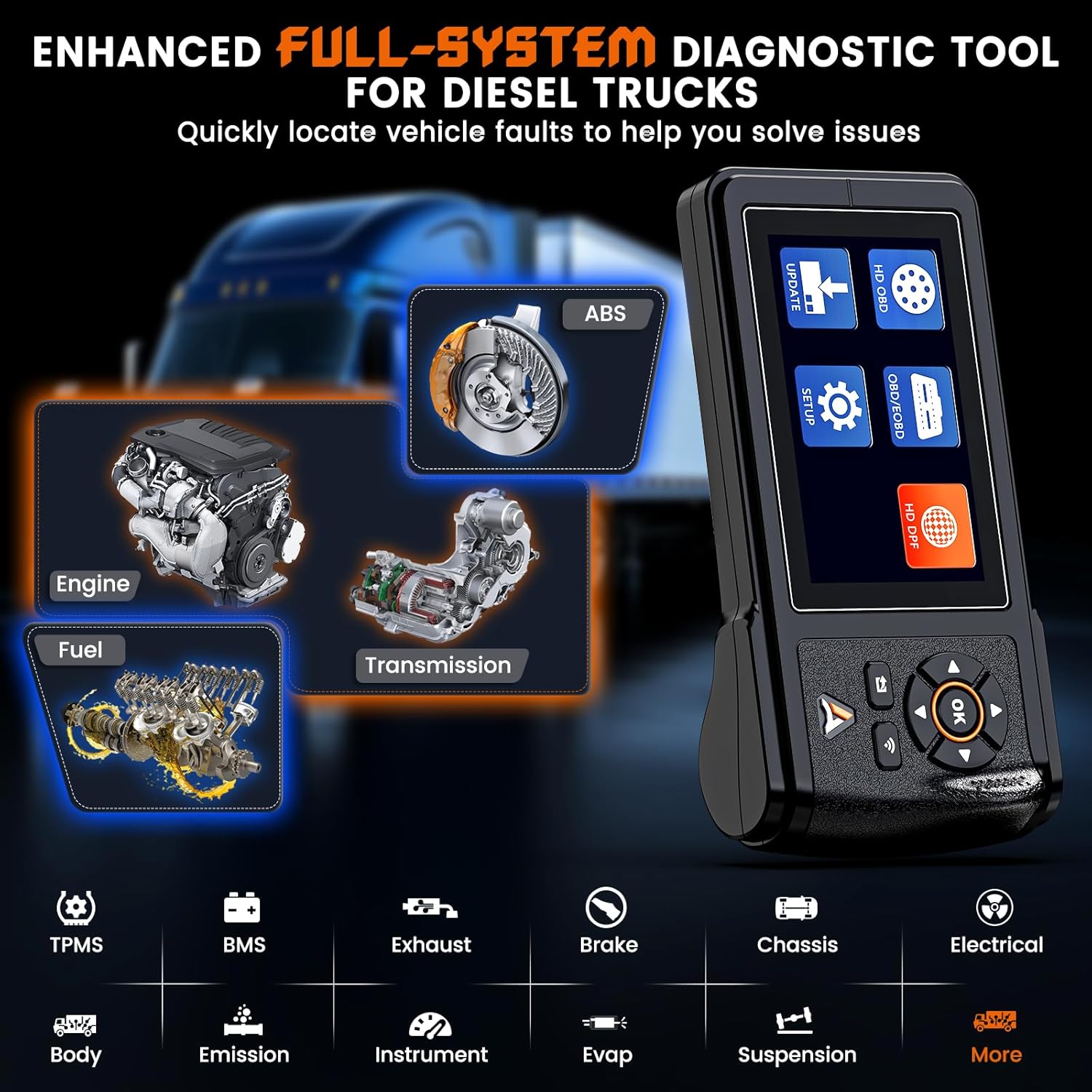 ENHANCED FULL-SYSTEM DIAGNOSTIC TOOL FOR DIESEL TRUCKS
Quickly locate vehicle faults to help you solve issues

ABS

Engine

Transmission

Fuel

UPDATE
HD OBD
SETUP
OBD/EOBD
HD DPF

OK

TPMS
BMS
Exhaust
Brake
Chassis
Electrical
Body
Emission
Instrument
Evap
Suspension
More