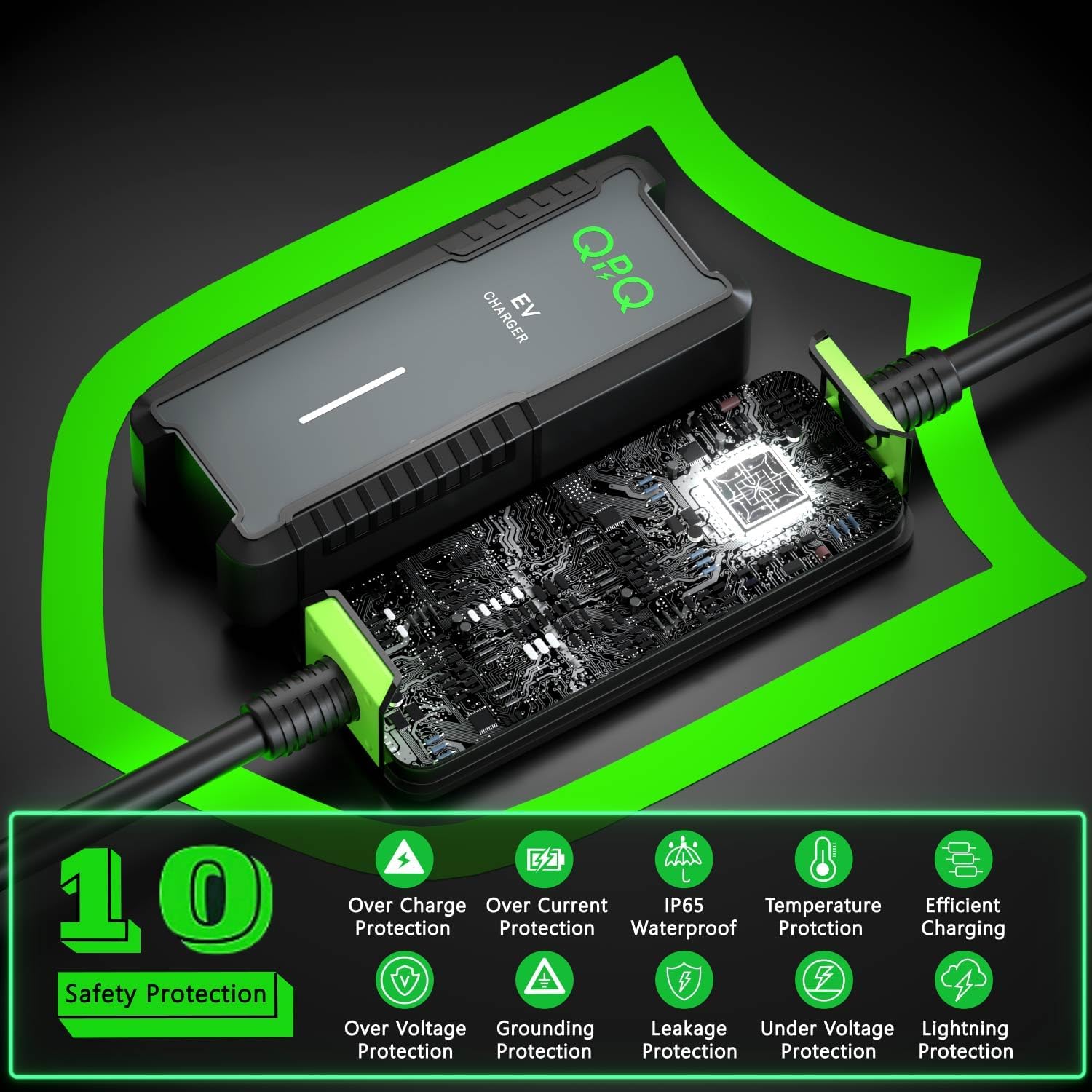 QPQ

EV
CHARGER

10

Safety Protection

Over Charge Protection

Over Current Protection

IP65 Waterproof

Temperature Protction

Efficient Charging

Over Voltage Protection

Grounding Protection

Leakage Protection

Under Voltage Protection

Lightning Protection